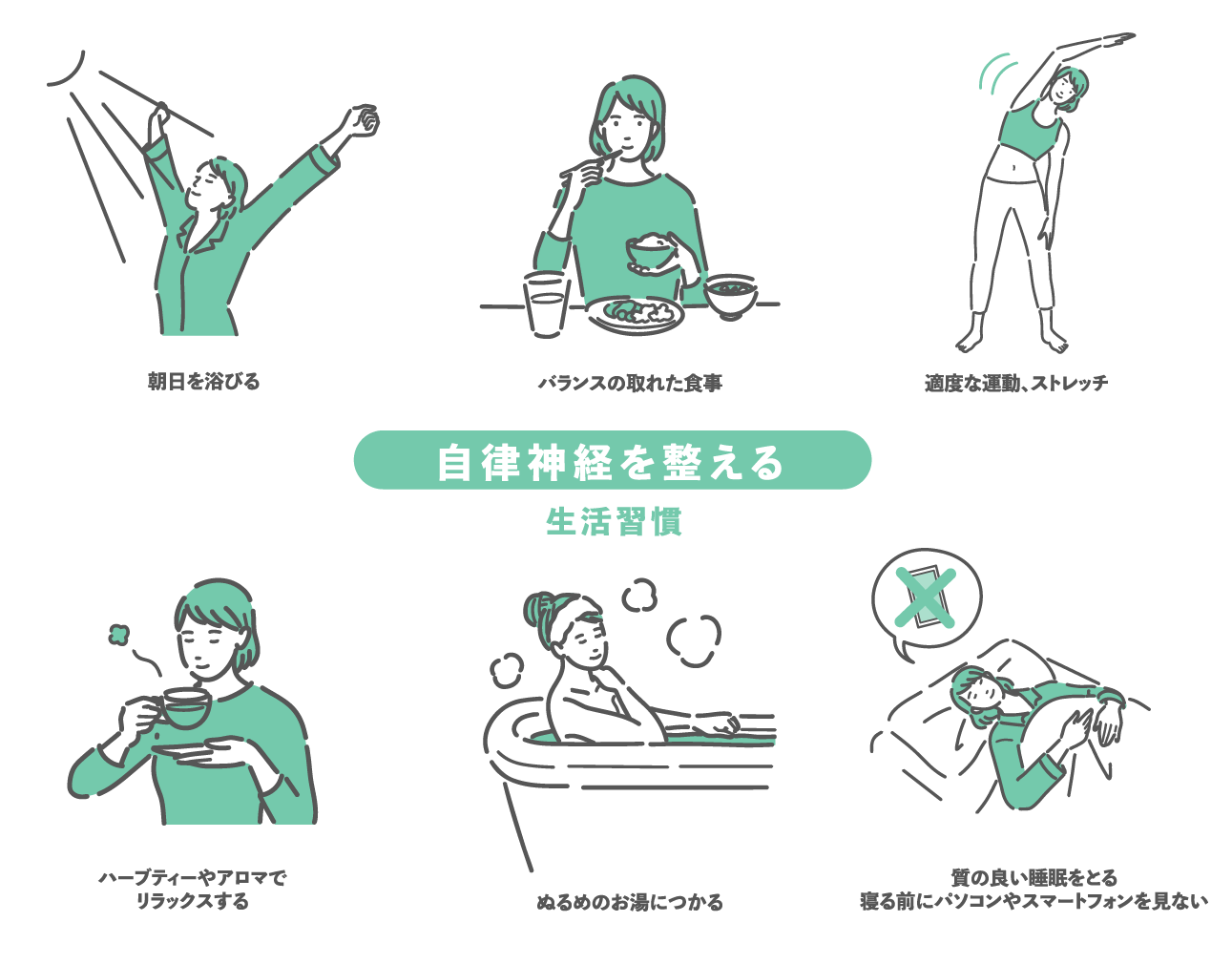 朝日を浴びる

バランスの取れた食事

適度な運動、ストレッチ

自律神経を整える

生活習慣

ハーブティーやアロマでリラックスする

ぬるめのお湯につかる

質の良い睡眠をとる
寝る前にパソコンやスマートフォンを見ない