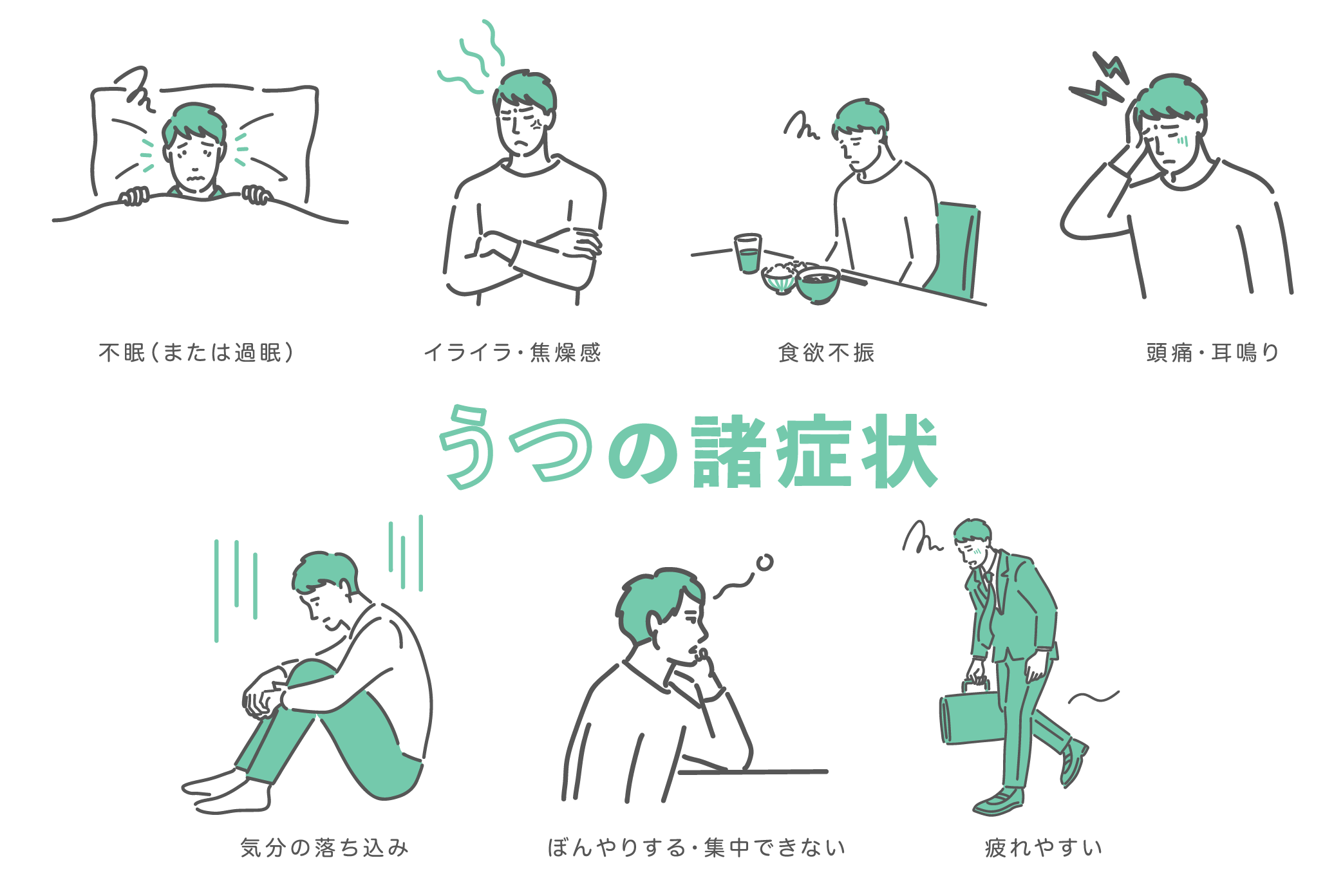 不眠（または過眠）

イライラ・焦燥感

食欲不振

頭痛・耳鳴り

うつの諸症状

気分の落ち込み

ぼんやりする・集中できない

疲れやすい