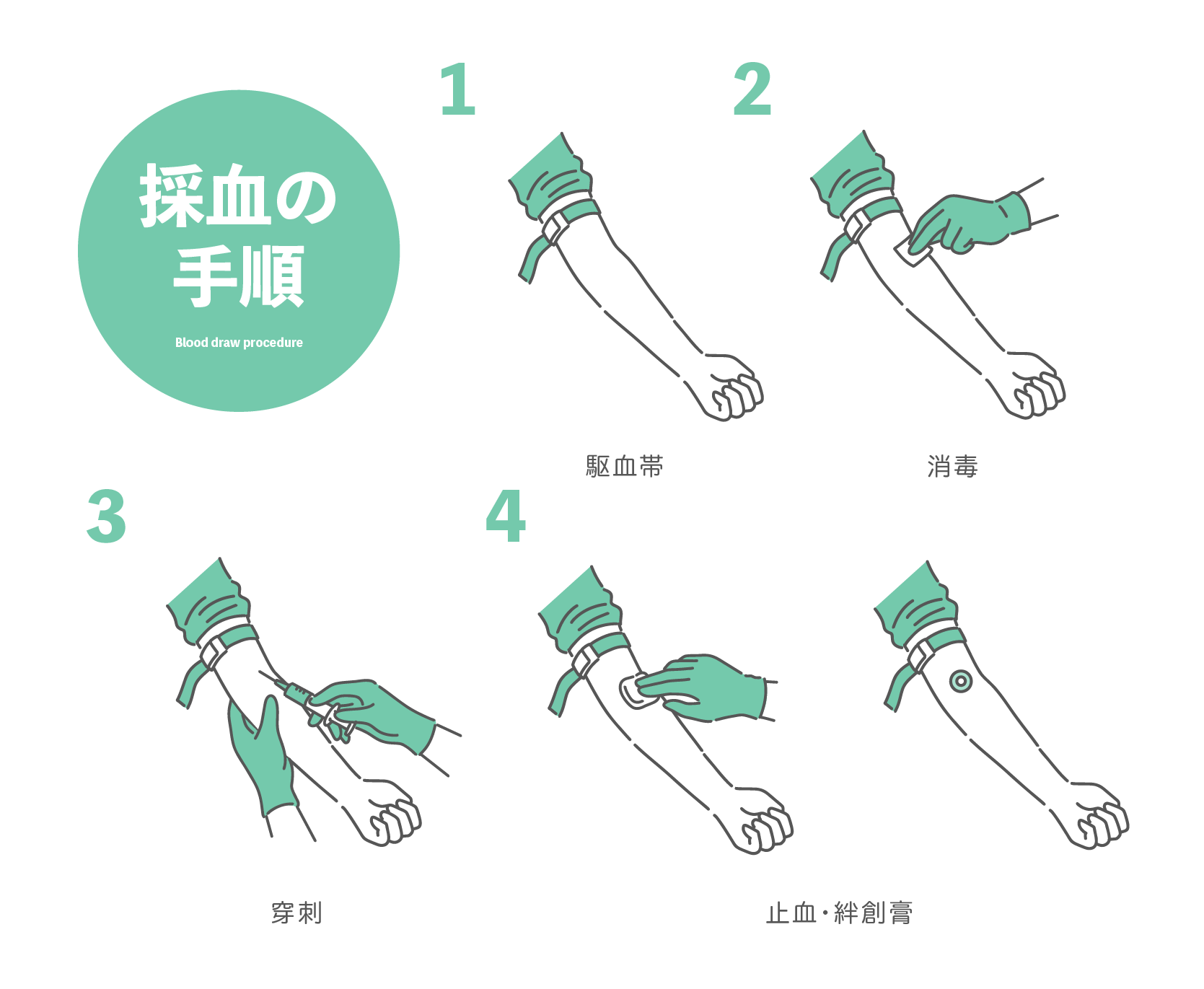 採血の手順

Blood draw procedure

1

駆血帯

2

消毒

3

穿刺

4

止血・絆創膏