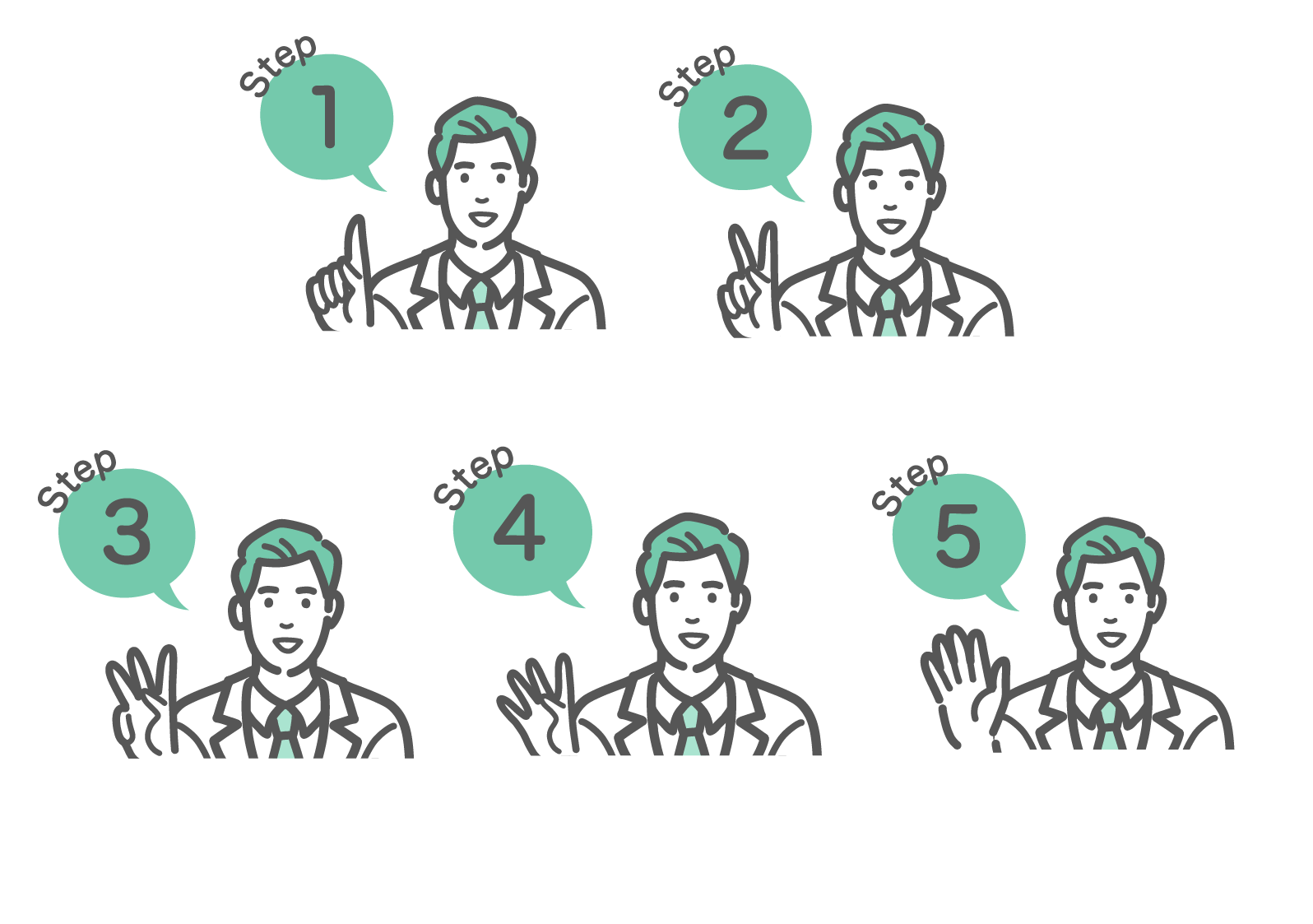 Step 1

Step 2

Step 3

Step 4

Step 5