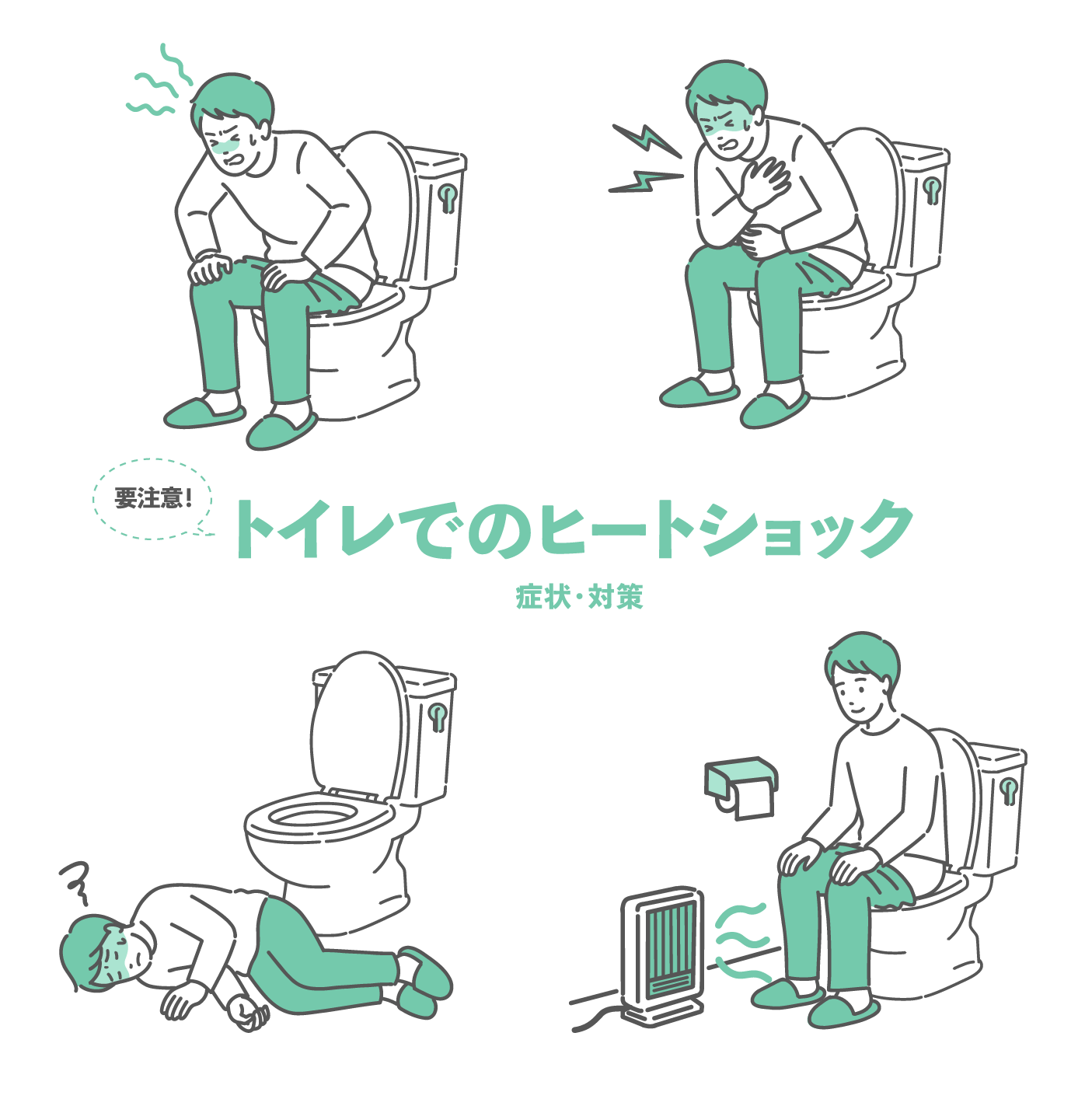 要注意!

トイレでのヒートショック

症状・対策