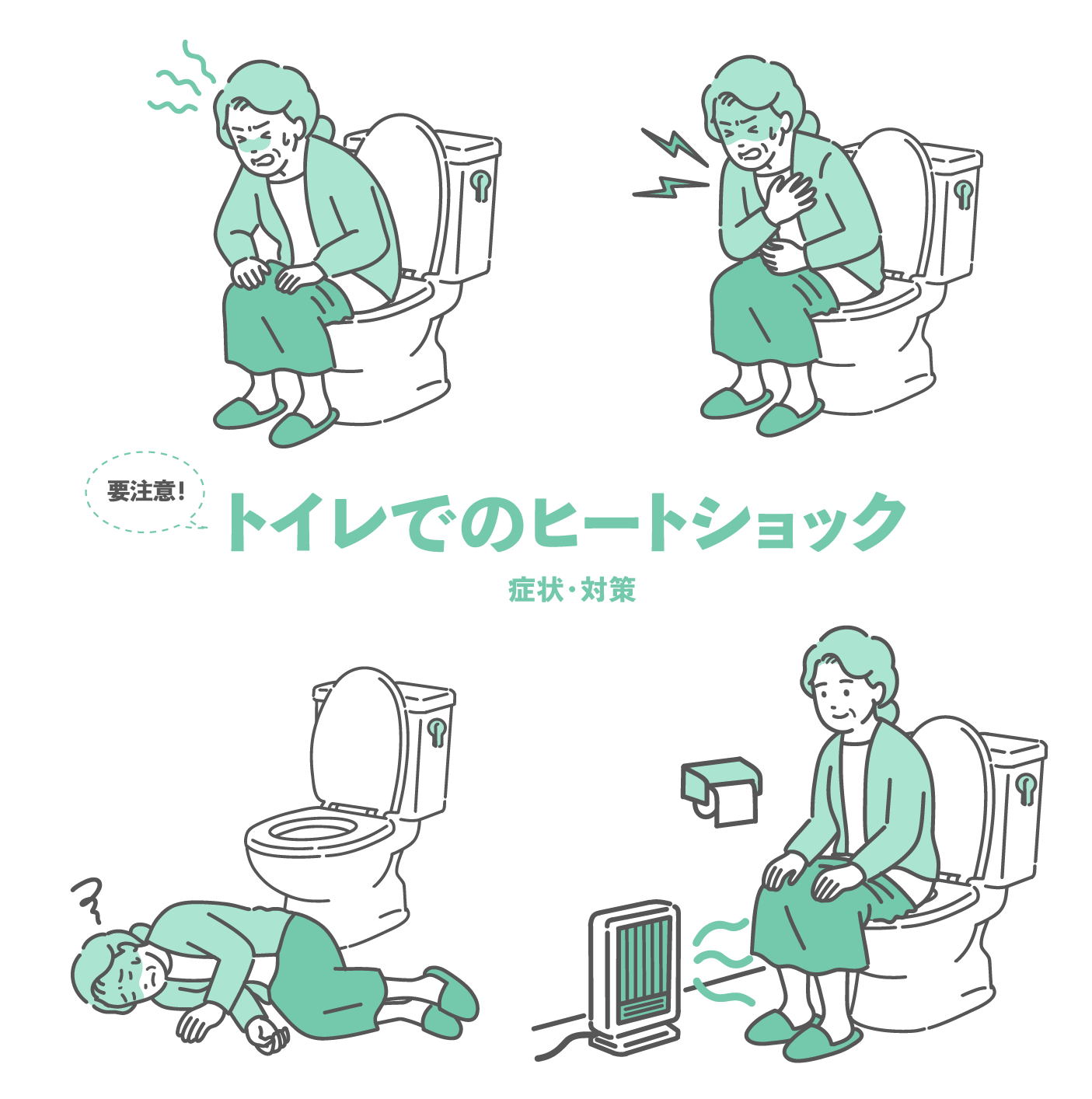 要注意!
トイレでのヒートショック
症状・対策